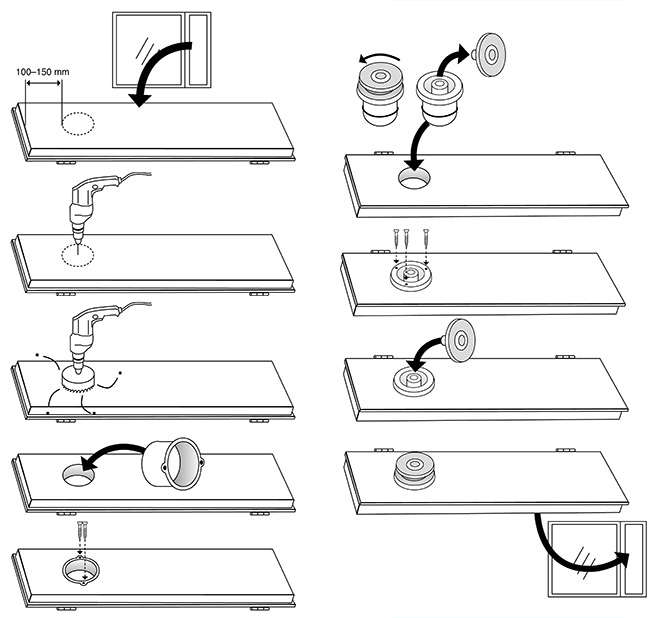 100–150 mm